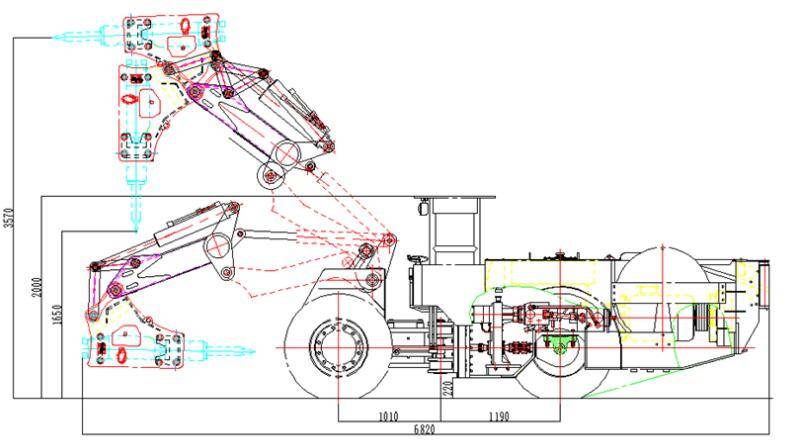 3570
2000
1650
220
1010
1190
6820